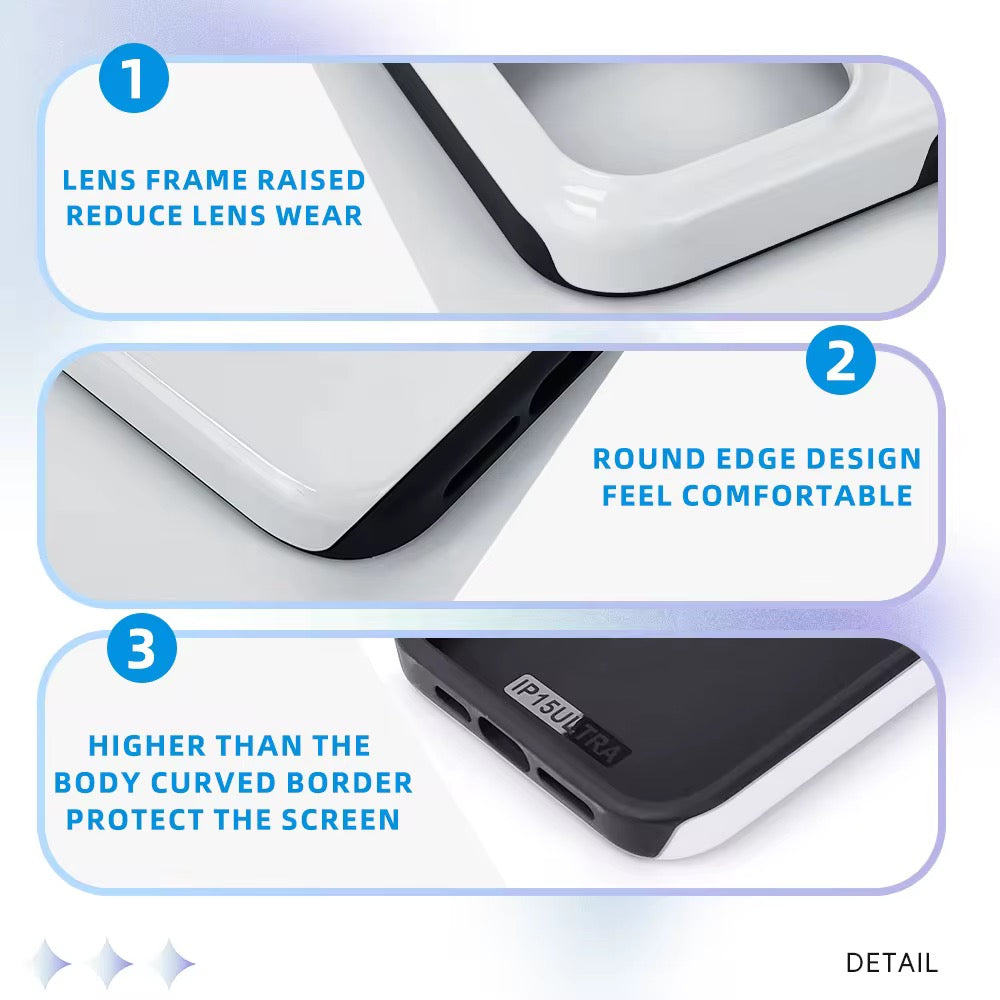 1

LENS FRAME RAISED
REDUCE LENS WEAR

2

ROUND EDGE DESIGN
FEEL COMFORTABLE

3

HIGHER THAN THE
BODY CURVED BORDER
PROTECT THE SCREEN

IP15ULTRA

DETAIL