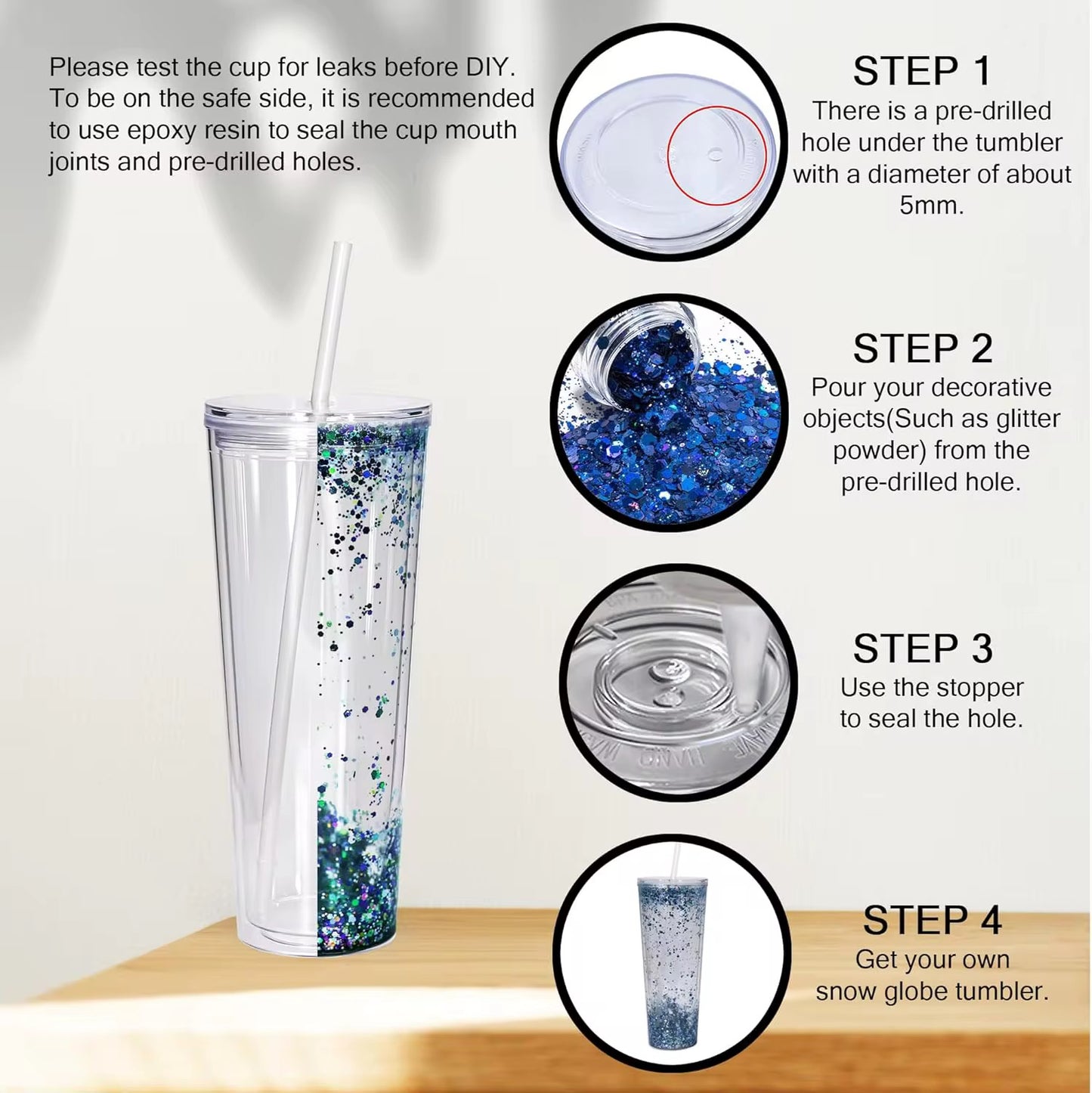 Please test the cup for leaks before DIY. To be on the safe side, it is recommended to use epoxy resin to seal the cup mouth joints and pre-drilled holes.

STEP 1
There is a pre-drilled hole under the tumbler with a diameter of about 5mm.

STEP 2
Pour your decorative objects(Such as glitter powder) from the pre-drilled hole.

STEP 3
Use the stopper to seal the hole.

STEP 4
Get your own snow globe tumbler.