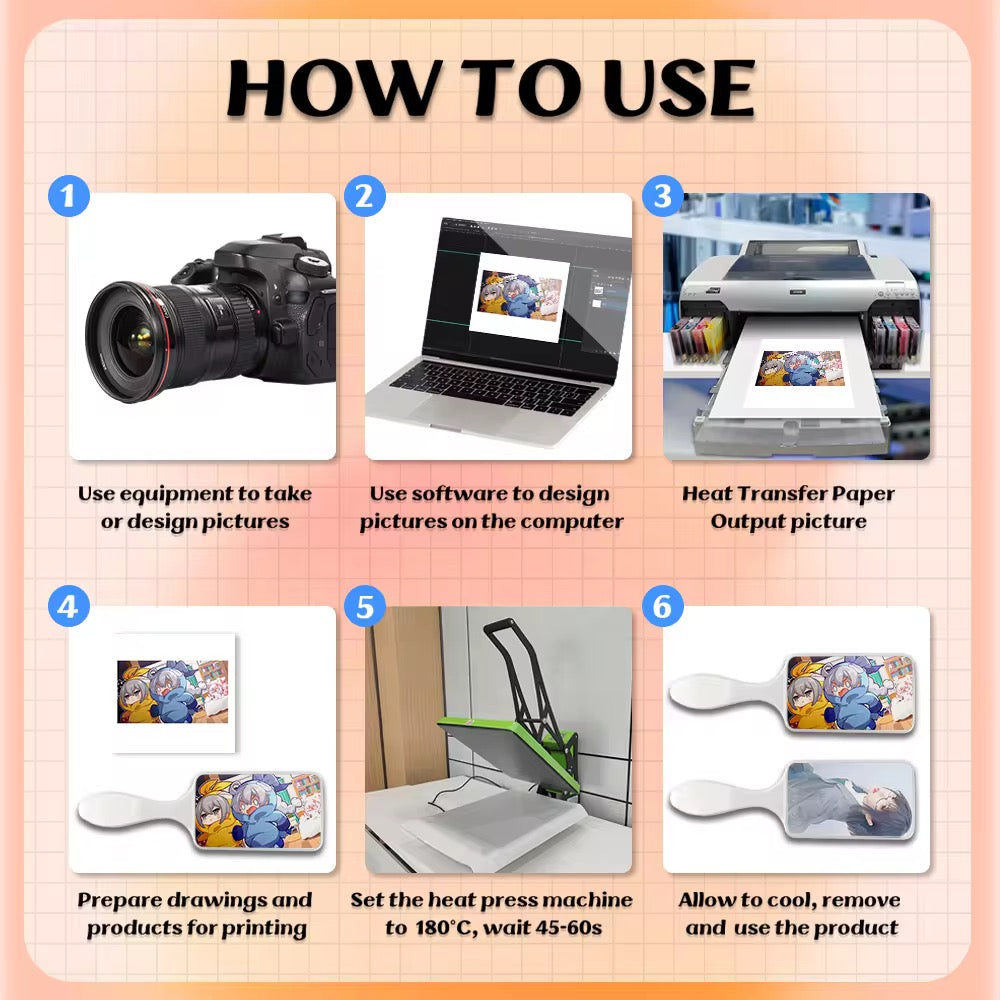 HOW TO USE

1

Use equipment to take or design pictures

2

Use software to design pictures on the computer

3

Heat Transfer Paper Output picture

4

Prepare drawings and products for printing

5

Set the heat press machine to 180°C, wait 45-60s

6

Allow to cool, remove and use the product